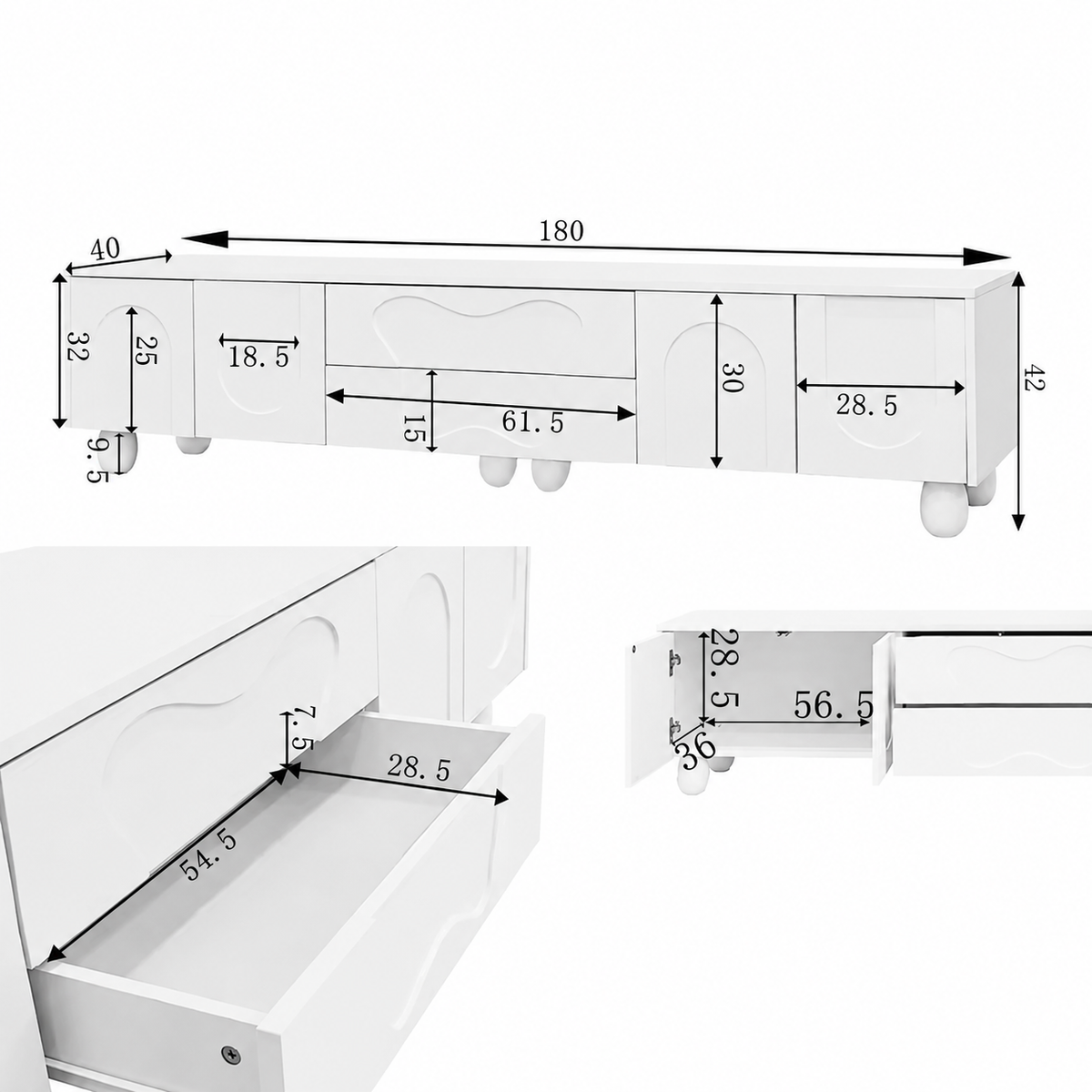 40
180
32
25
18.5
15
61.5
30
28.5
42
9.5

7.5
28.5
54.5

28.5
56.5
36